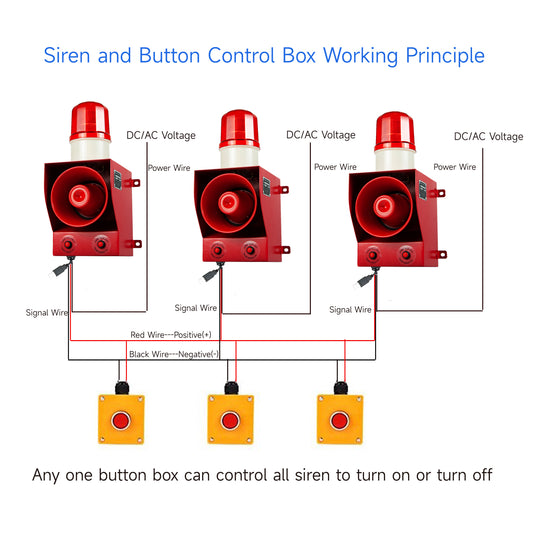 Siren and Button Control Box Working Principle

DC/AC Voltage

Power Wire

DC/AC Voltage

Power Wire

DC/AC Voltage

Power Wire

Signal Wire

Signal Wire

Signal Wire

Red Wire---Positive(+)

Black Wire---Negative(-)

Any one button box can control all siren to turn on or turn off