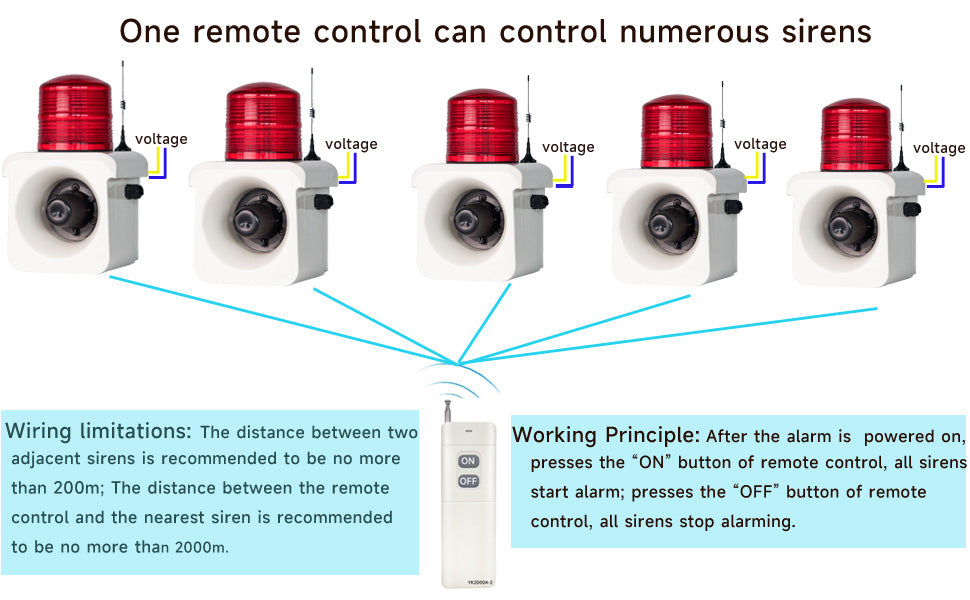 One remote control can control numerous sirens

voltage

voltage

voltage

voltage

voltage

Wiring limitations: The distance between two adjacent sirens is recommended to be no more than 200m; The distance between the remote control and the nearest siren is recommended to be no more than 2000m.

ON
OFF
YK2000A-2

Working Principle: After the alarm is powered on, presses the "ON" button of remote control, all sirens start alarm; presses the "OFF" button of remote control, all sirens stop alarming.