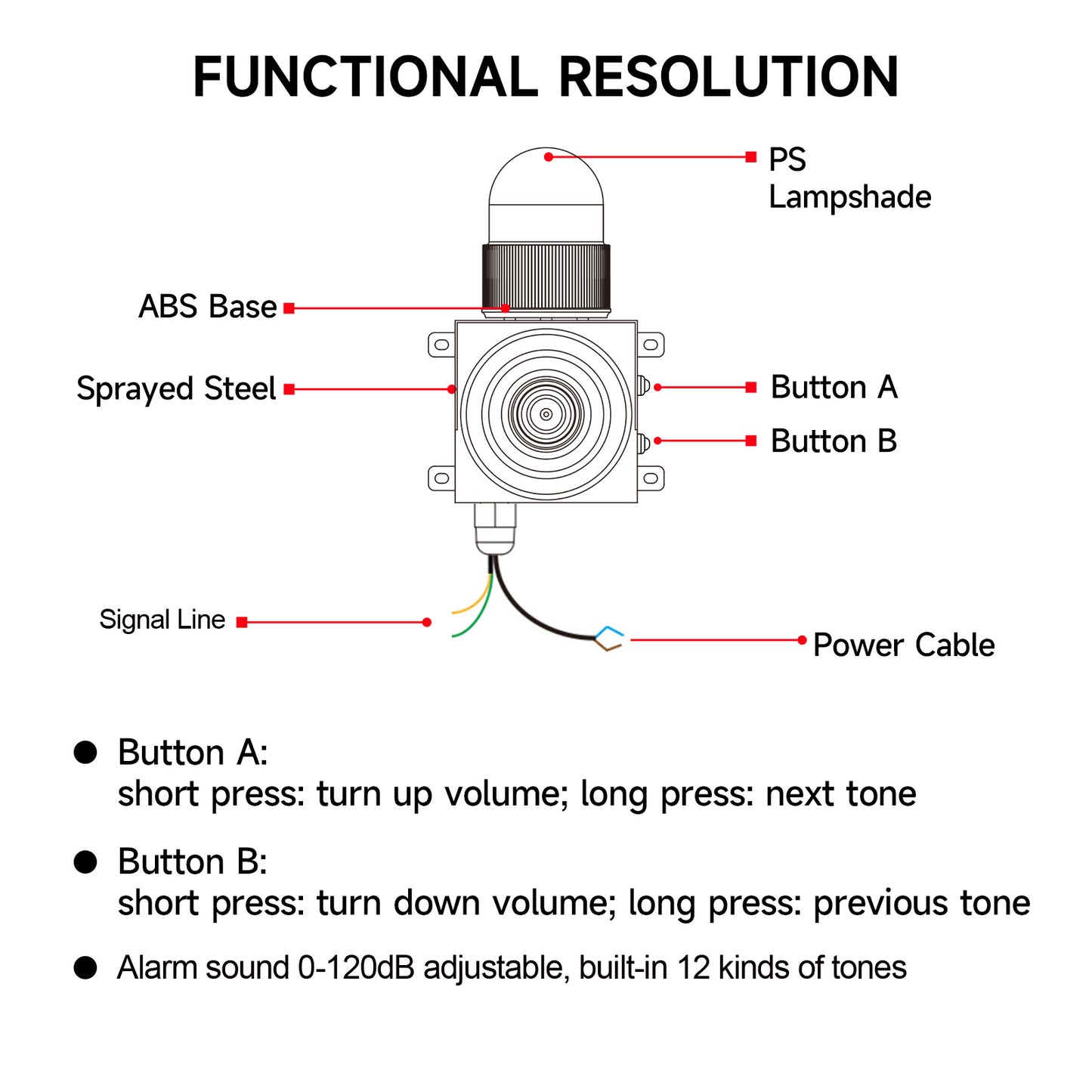 FUNCTIONAL RESOLUTION

PS Lampshade

ABS Base

Sprayed Steel

Button A

Button B

Signal Line

Power Cable

● Button A:
short press: turn up volume; long press: next tone

● Button B:
short press: turn down volume; long press: previous tone

● Alarm sound 0-120dB adjustable, built-in 12 kinds of tones