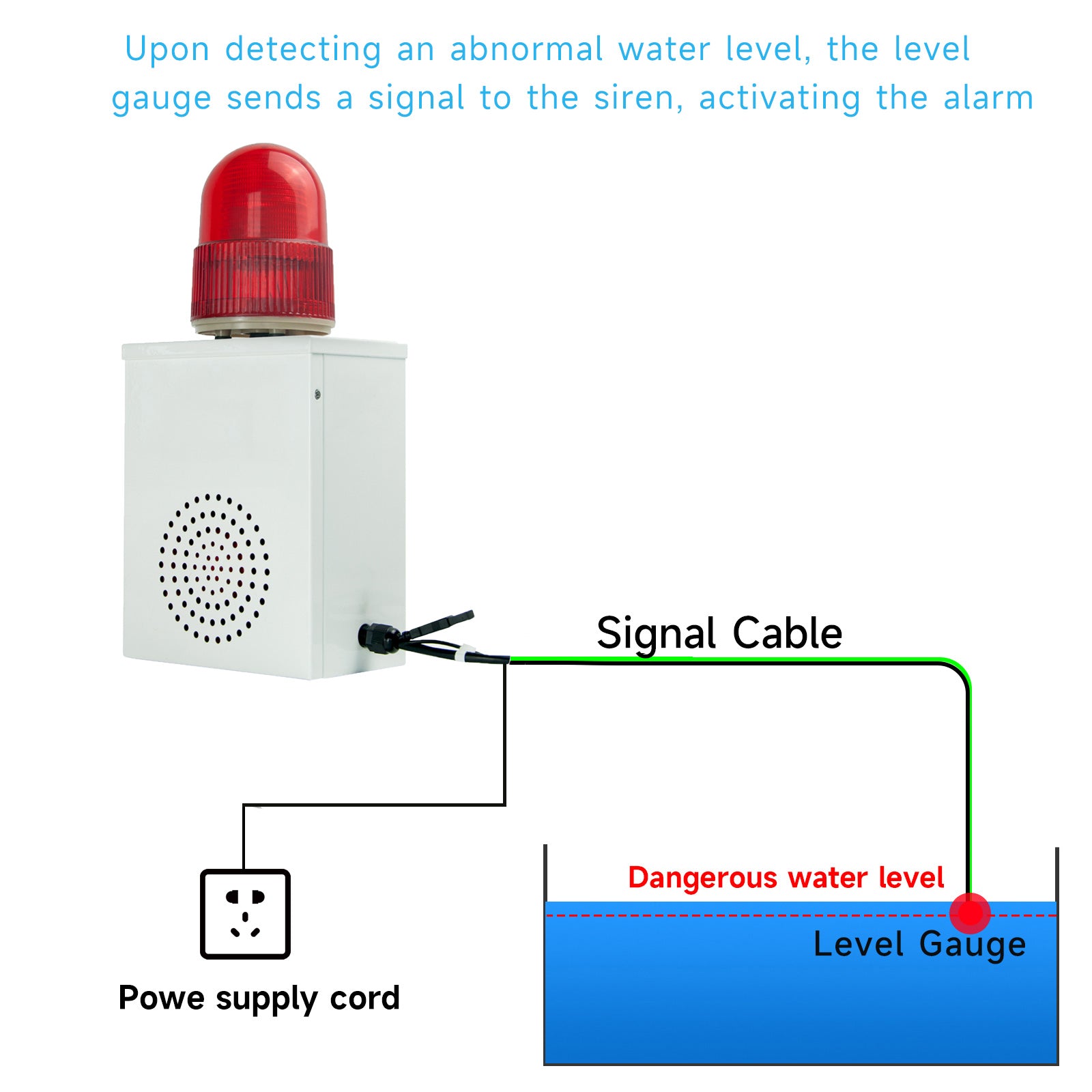 Upon detecting an abnormal water level, the level gauge sends a signal to the siren, activating the alarm

Signal Cable

Dangerous water level

Level Gauge

Powe supply cord