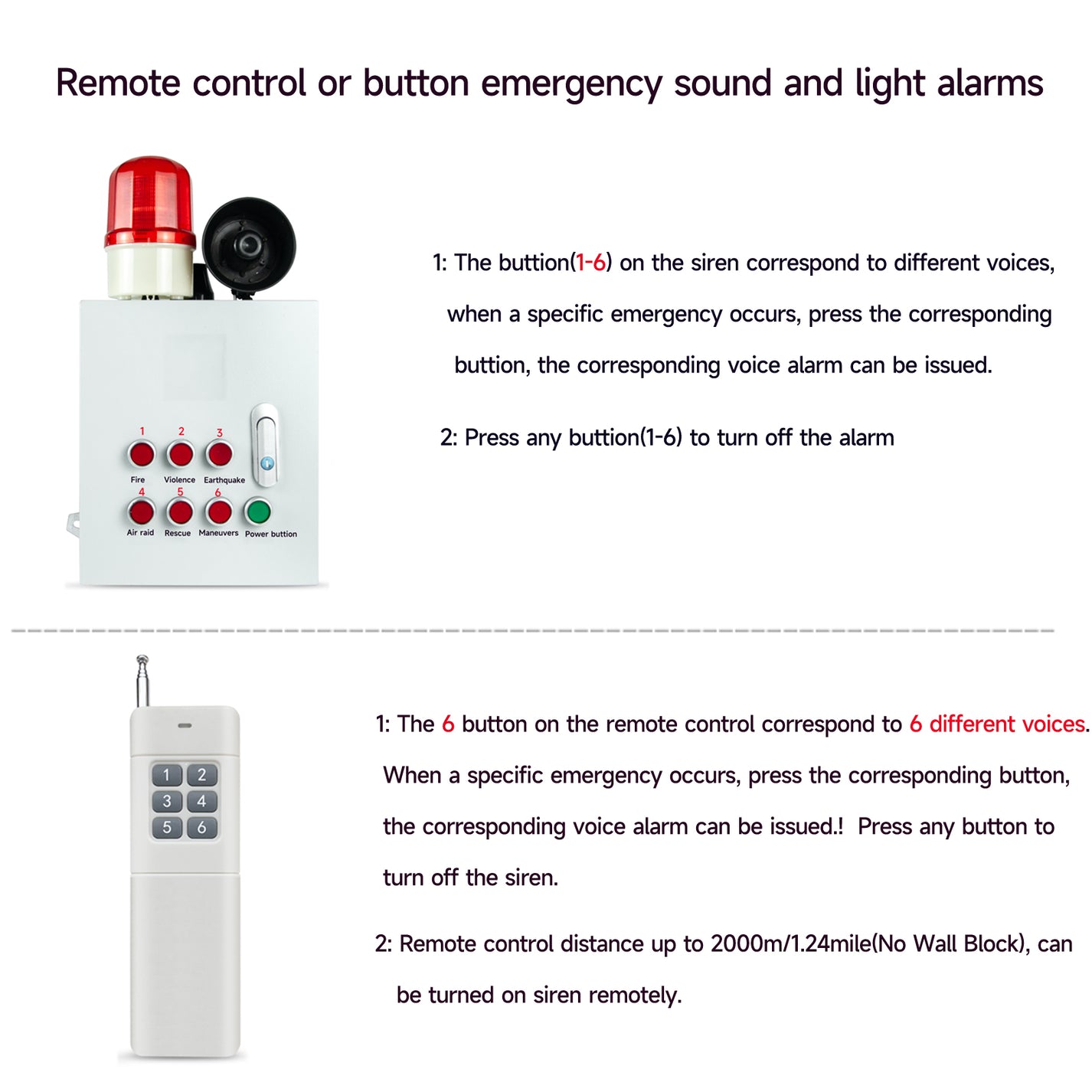 Remote control or button emergency sound and light alarms

1
2
3
Fire
Violence
Earthquake
4
5
6
Air raid
Rescue
Maneuvers
Power buttion

1: The buttion(1-6) on the siren correspond to different voices, when a specific emergency occurs, press the corresponding buttion, the corresponding voice alarm can be issued.

2: Press any buttion(1-6) to turn off the alarm

1
2
3
4
5
6

1: The 6 button on the remote control correspond to 6 different voices. When a specific emergency occurs, press the corresponding button, the corresponding voice alarm can be issued.! Press any button to turn off the siren.

2: Remote control distance up to 2000m/1.24mile(No Wall Block), can be turned on siren remotely.