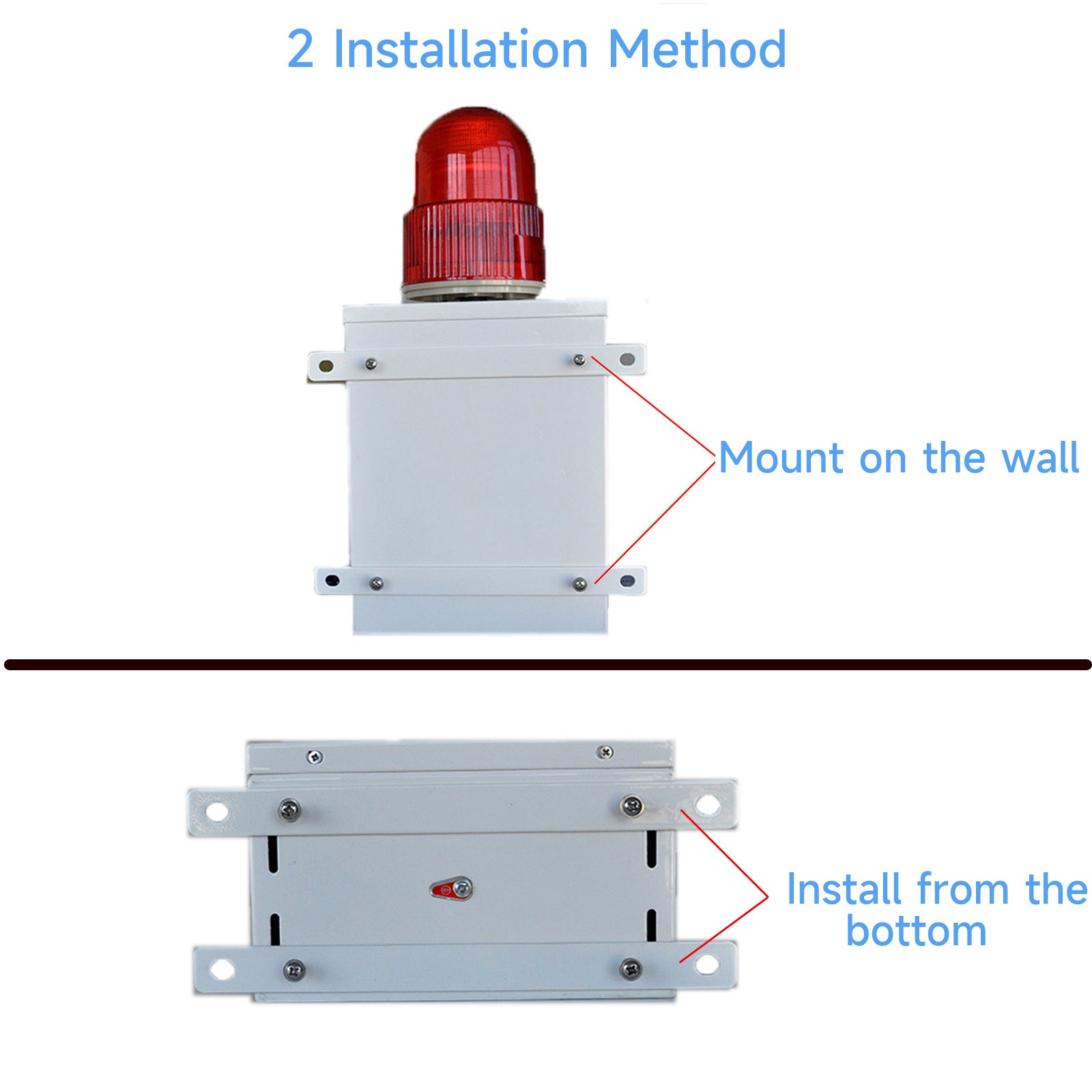 2 Installation Method

Mount on the wall

Install from the bottom